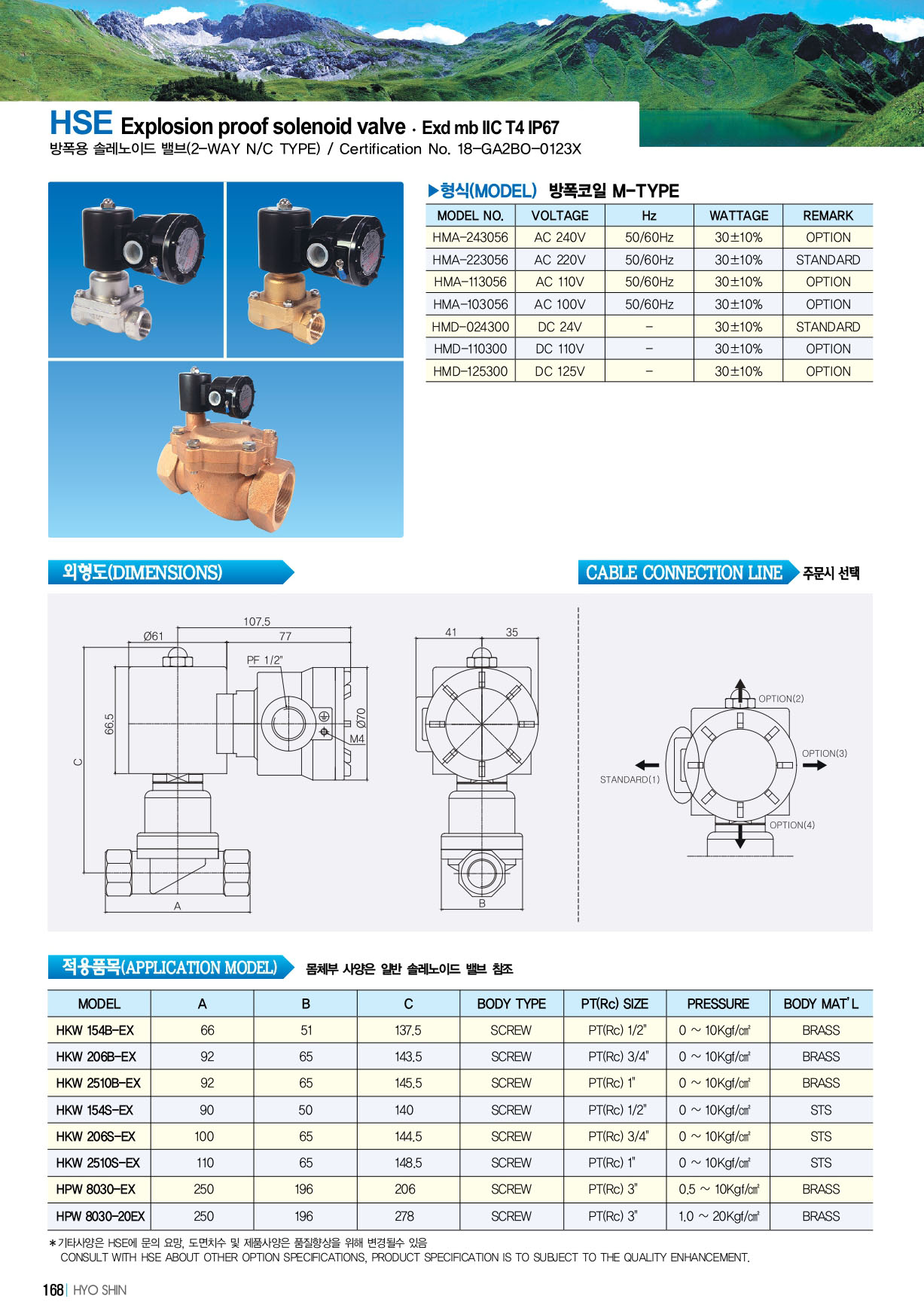 HSE Explosion proof solenoid valve · Exd mb IIC T4 IP67
방폭용 솔레노이드 밸브(2-WAY N/C TYPE) / Certification No. 18-GA2BO-0123X

▶형식(MODEL) 방폭코일 M-TYPE

| MODEL NO. | VOLTAGE | Hz | WATTAGE | REMARK |
|---|---|---|---|---|
| HMA-243056 | AC 240V | 50/60Hz | 30±10% | OPTION |
| HMA-223056 | AC 220V | 50/60Hz | 30±10% | STANDARD |
| HMA-113056 | AC 110V | 50/60Hz | 30±10% | OPTION |
| HMA-103056 | AC 100V | 50/60Hz | 30±10% | OPTION |
| HMD-024300 | DC 24V | - | 30±10% | STANDARD |
| HMD-110300 | DC 110V | - | 30±10% | OPTION |
| HMD-125300 | DC 125V | - | 30±10% | OPTION |

외형도(DIMENSIONS)

CABLE CONNECTION LINE 주문시 선택

107.5
Ø61
77
PF 1/2"
66.5
Ø70
M4
C
A
41
35
B
OPTION(2)
OPTION(3)
STANDARD(1)
OPTION(4)

적용품목(APPLICATION MODEL) 몸체부 사양은 일반 솔레노이드 밸브 참조

| MODEL | A | B | C | BODY TYPE | PT(Rc) SIZE | PRESSURE | BODY MAT'L |
|---|---|---|---|---|---|---|---|
| HKW 154B-EX | 66 | 51 | 137.5 | SCREW | PT(Rc) 1/2" | 0 ~ 10Kgf/㎠ | BRASS |
| HKW 206B-EX | 92 | 65 | 143.5 | SCREW | PT(Rc) 3/4" | 0 ~ 10Kgf/㎠ | BRASS |
| HKW 2510B-EX | 92 | 65 | 145.5 | SCREW | PT(Rc) 1" | 0 ~ 10Kgf/㎠ | BRASS |
| HKW 154S-EX | 90 | 50 | 140 | SCREW | PT(Rc) 1/2" | 0 ~ 10Kgf/㎠ | STS |
| HKW 206S-EX | 100 | 65 | 144.5 | SCREW | PT(Rc) 3/4" | 0 ~ 10Kgf/㎠ | STS |
| HKW 2510S-EX | 110 | 65 | 148.5 | SCREW | PT(Rc) 1" | 0 ~ 10Kgf/㎠ | STS |
| HPW 8030-EX | 250 | 196 | 206 | SCREW | PT(Rc) 3" | 0.5 ~ 10Kgf/㎠ | BRASS |
| HPW 8030-20EX | 250 | 196 | 278 | SCREW | PT(Rc) 3" | 1.0 ~ 20Kgf/㎠ | BRASS |

＊기타사양은 HSE에 문의 요망, 도면치수 및 제품사양은 품질향상을 위해 변경될수 있음
CONSULT WITH HSE ABOUT OTHER OPTION SPECIFICATIONS, PRODUCT SPECIFICATION IS TO SUBJECT TO THE QUALITY ENHANCEMENT.

168 | HYO SHIN